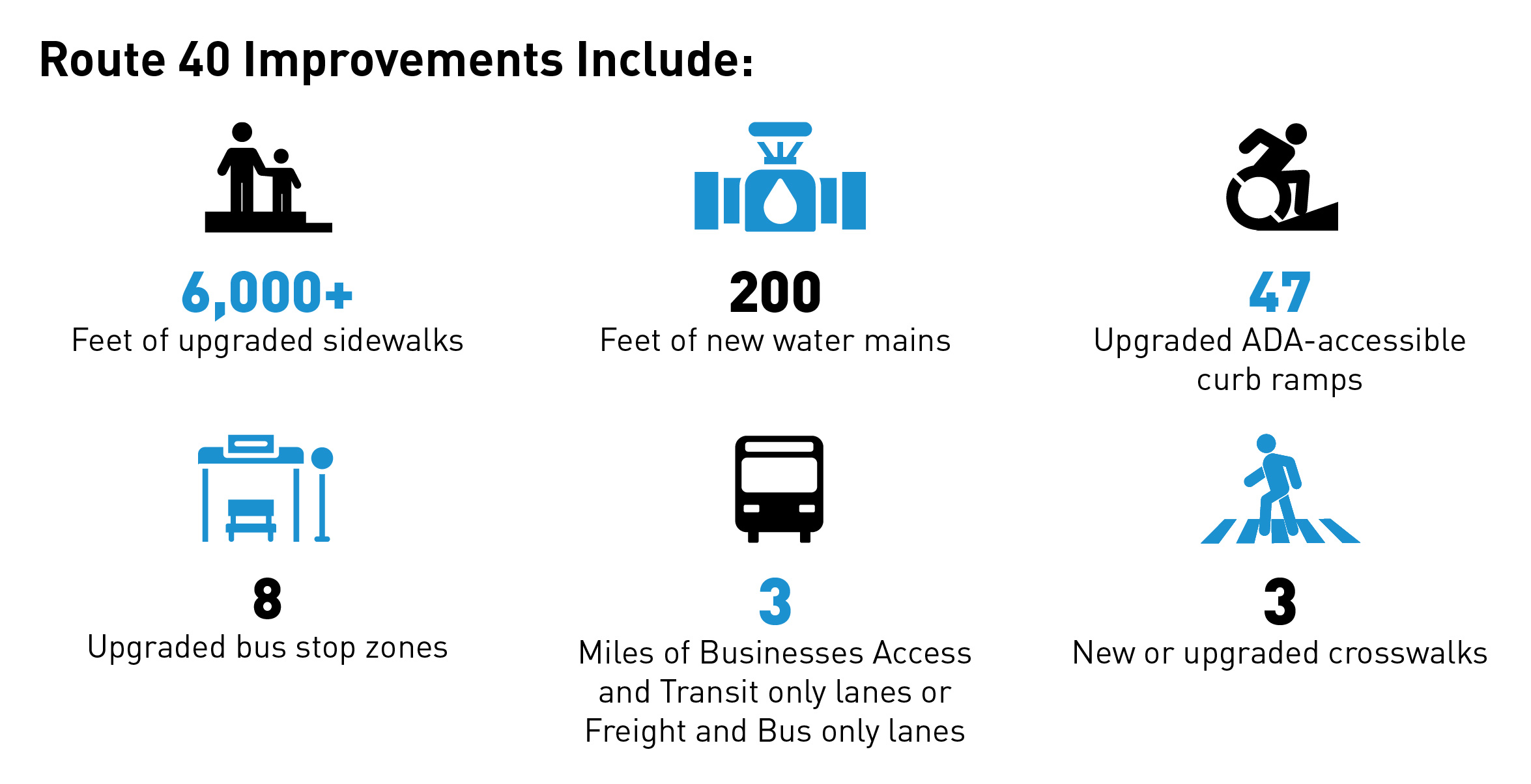 Route 40 Improvements Include:

6,000+
Feet of upgraded sidewalks

200
Feet of new water mains

47
Upgraded ADA-accessible curb ramps

8
Upgraded bus stop zones

3
Miles of Businesses Access and Transit only lanes or Freight and Bus only lanes

3
New or upgraded crosswalks